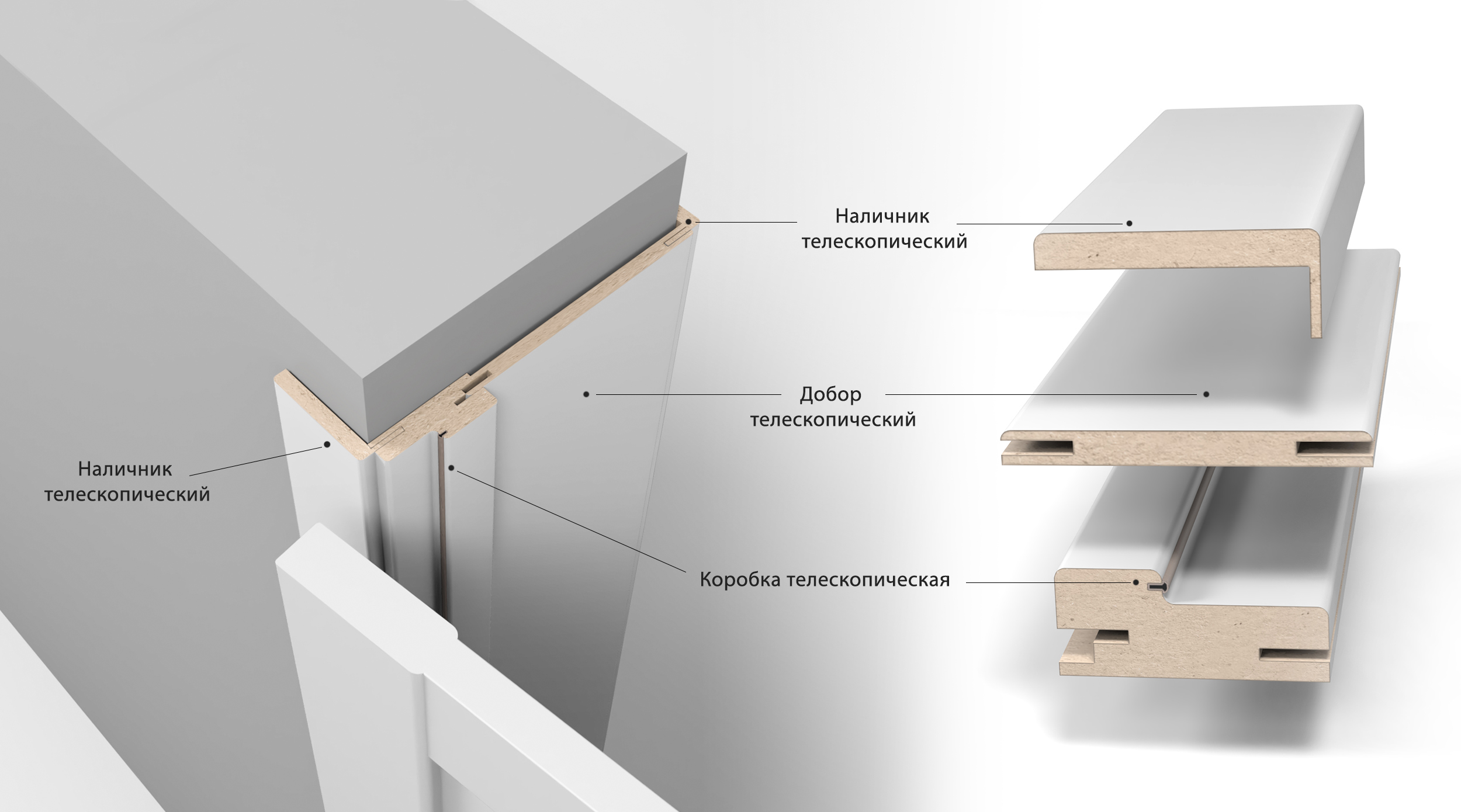 Наличник телескопический

Добор телескопический

Наличник телескопический

Коробка телескопическая